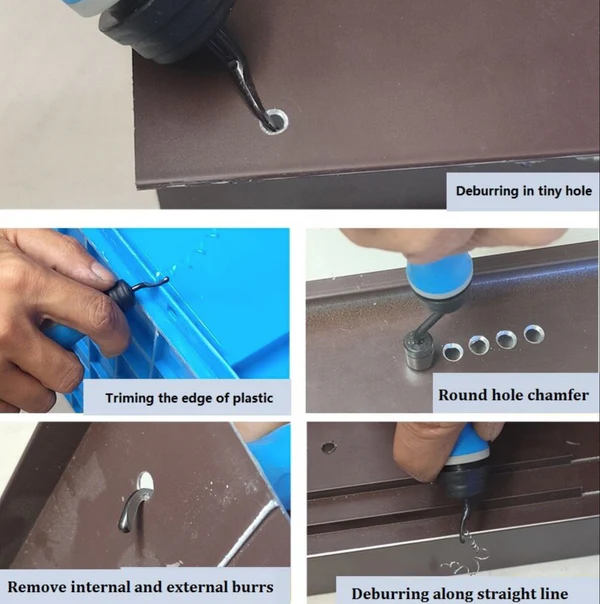 Deburring in tiny hole

Triming the edge of plastic

Round hole chamfer

Remove internal and external burrs

Deburring along straight line